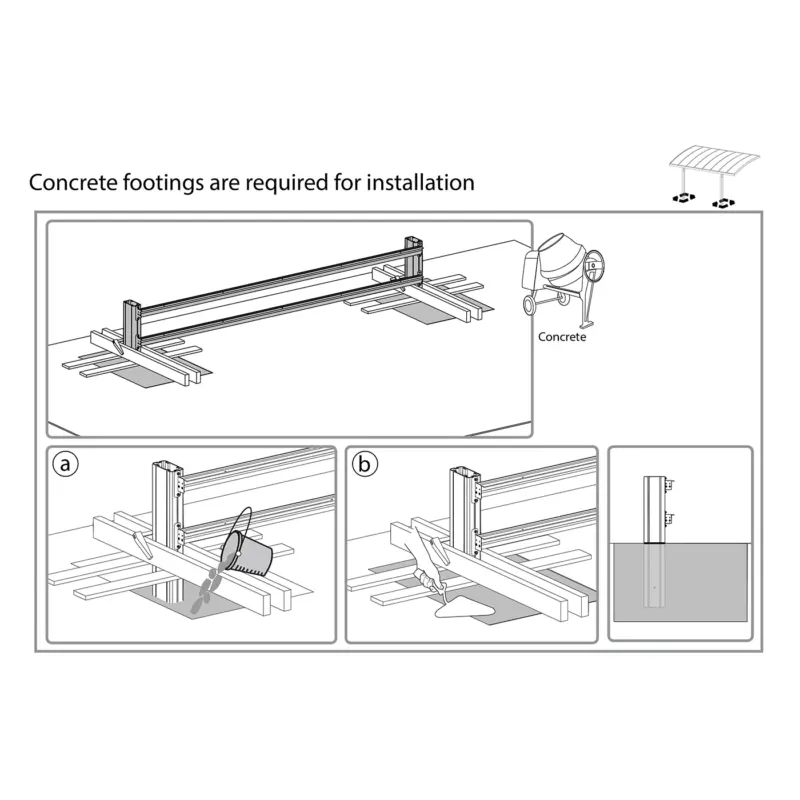 Concrete footings are required for installation

Concrete

a

b